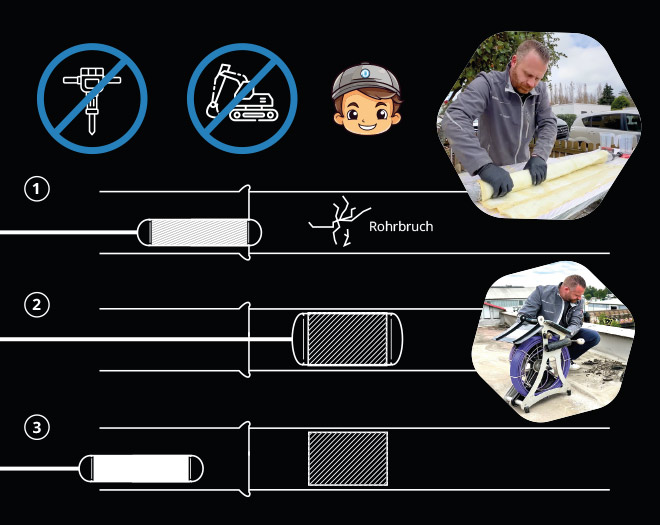 1

Rohrbruch

2

3